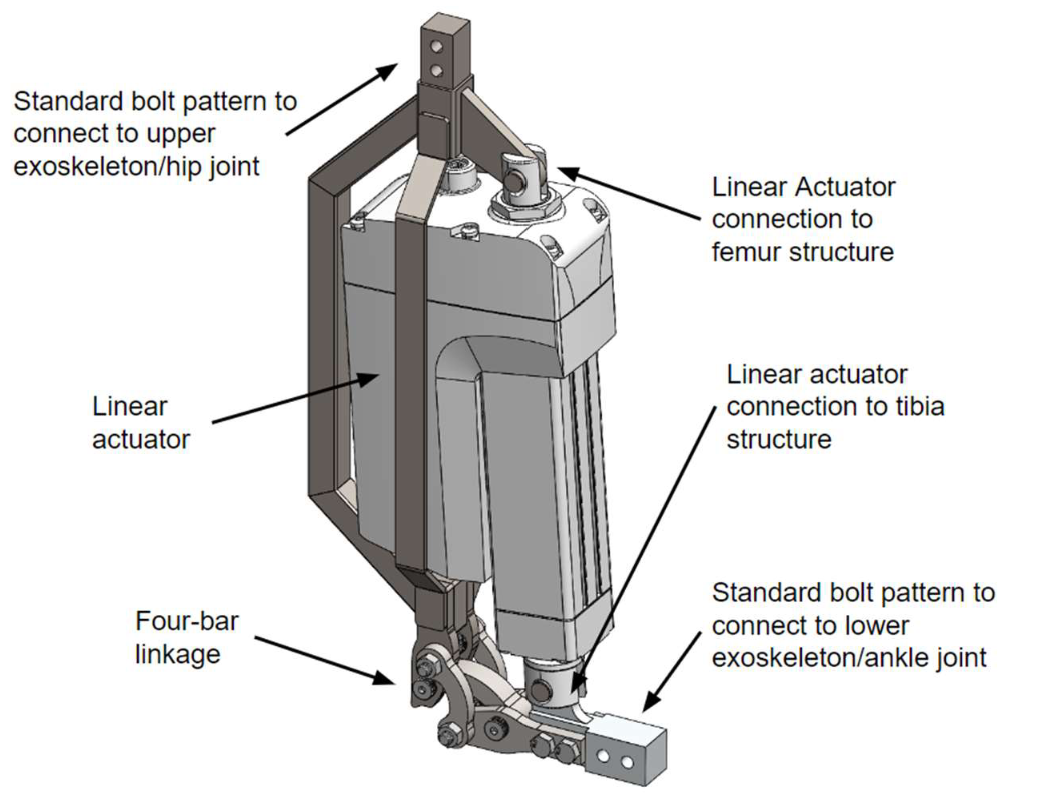 Standard bolt pattern to connect to upper exoskeleton/hip joint

Linear Actuator connection to femur structure

Linear actuator

Linear actuator connection to tibia structure

Four-bar linkage

Standard bolt pattern to connect to lower exoskeleton/ankle joint